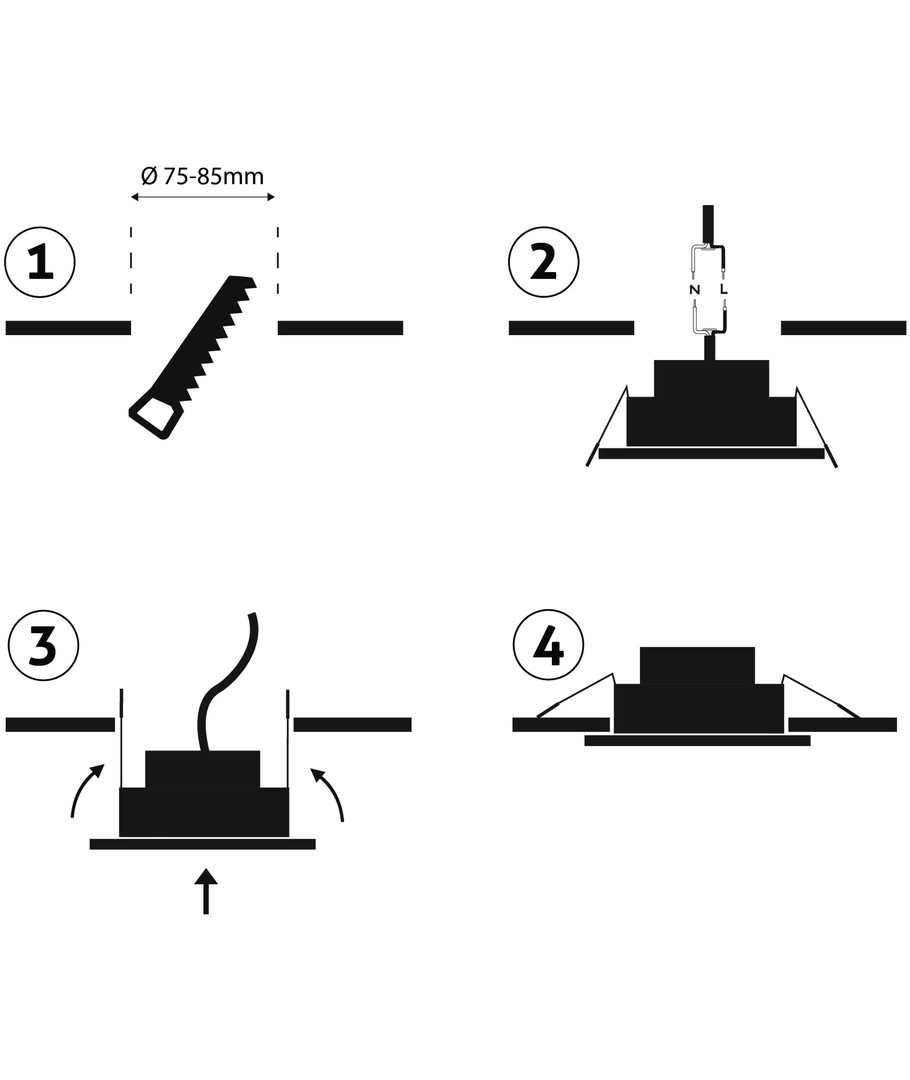 Ø 75-85mm

1

2

N L

3

4