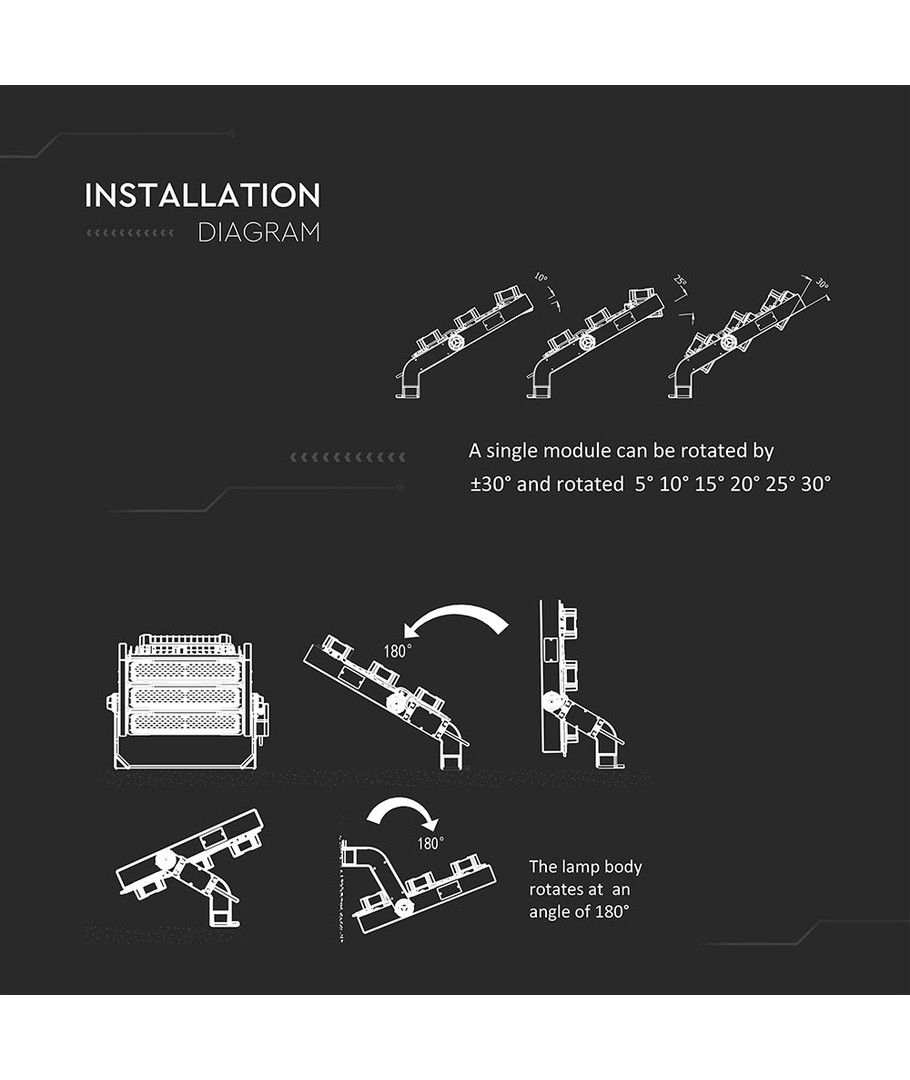 INSTALLATION
DIAGRAM

10°

25°

30°

A single module can be rotated by ±30° and rotated 5° 10° 15° 20° 25° 30°

180°

180°

The lamp body rotates at an angle of 180°