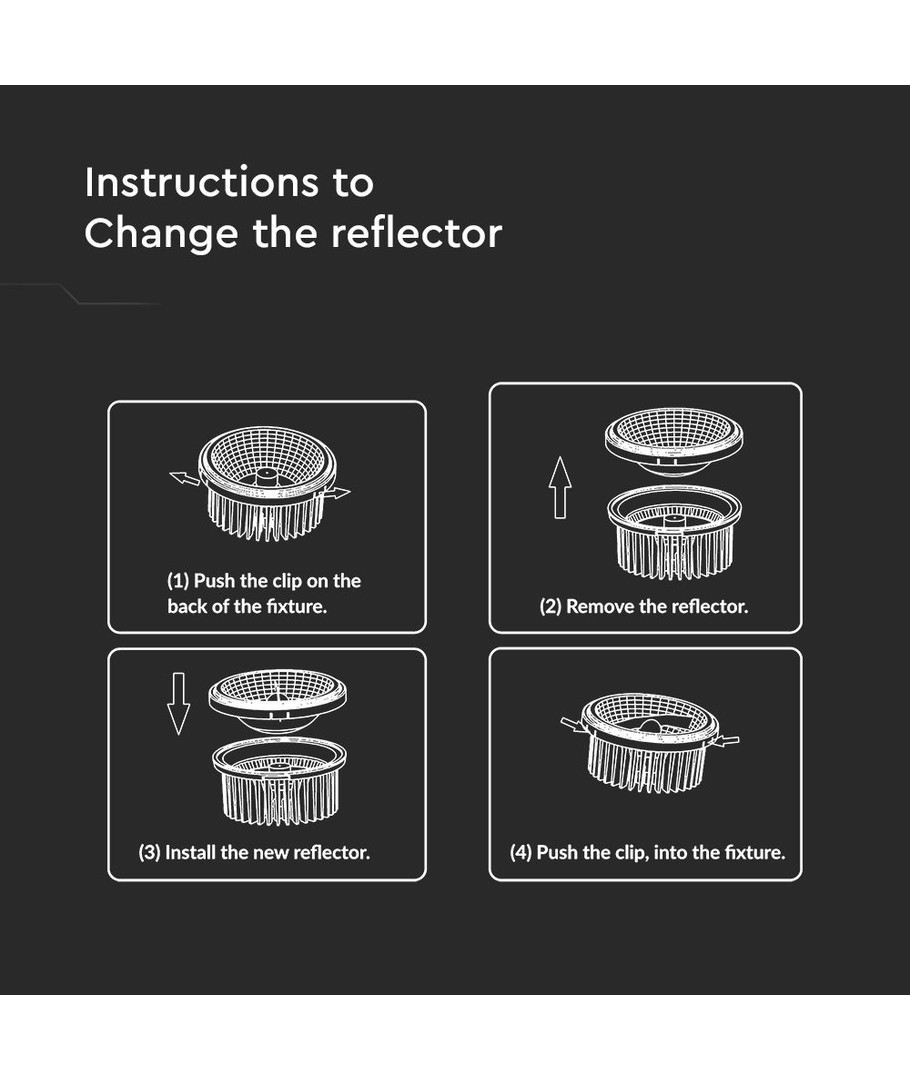 Instructions to
Change the reflector

(1) Push the clip on the back of the fixture.

(2) Remove the reflector.

(3) Install the new reflector.

(4) Push the clip, into the fixture.