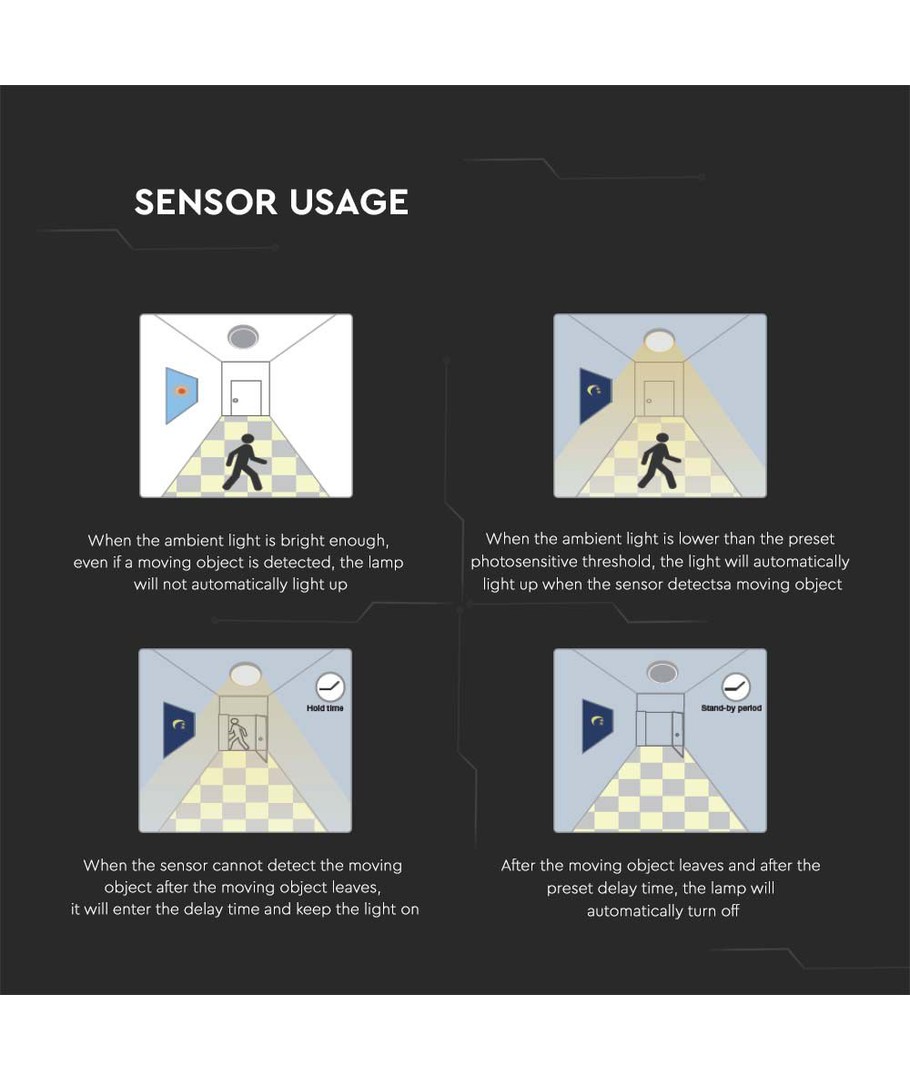 SENSOR USAGE

When the ambient light is bright enough, even if a moving object is detected, the lamp will not automatically light up

When the ambient light is lower than the preset photosensitive threshold, the light will automatically light up when the sensor detectsa moving object

Hold time

When the sensor cannot detect the moving object after the moving object leaves, it will enter the delay time and keep the light on

Stand-by period

After the moving object leaves and after the preset delay time, the lamp will automatically turn off